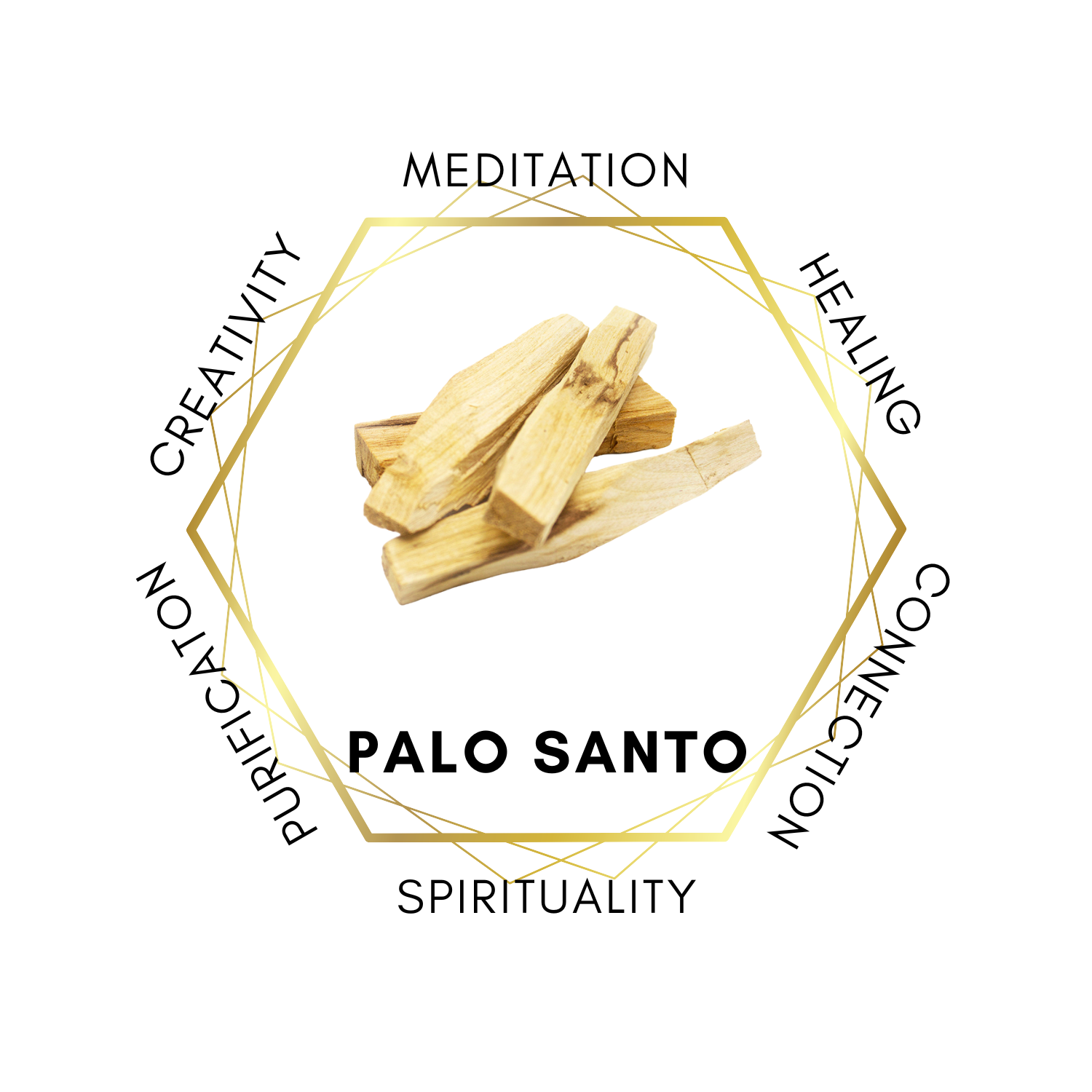 MEDITATION

HEALING

CONNECTION

SPIRITUALITY

PURIFICATION

CREATIVITY

PALO SANTO